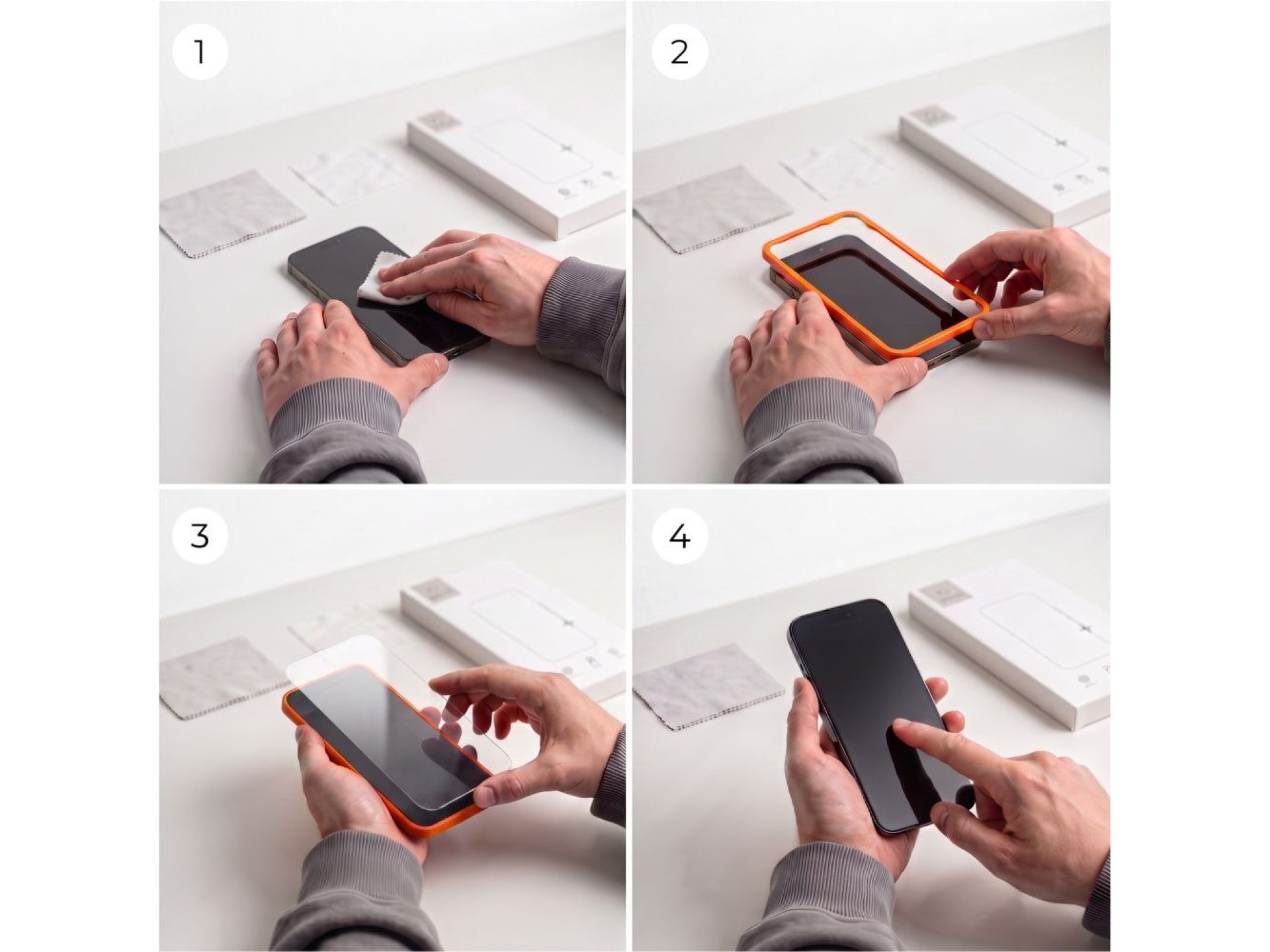 1

2

3

4