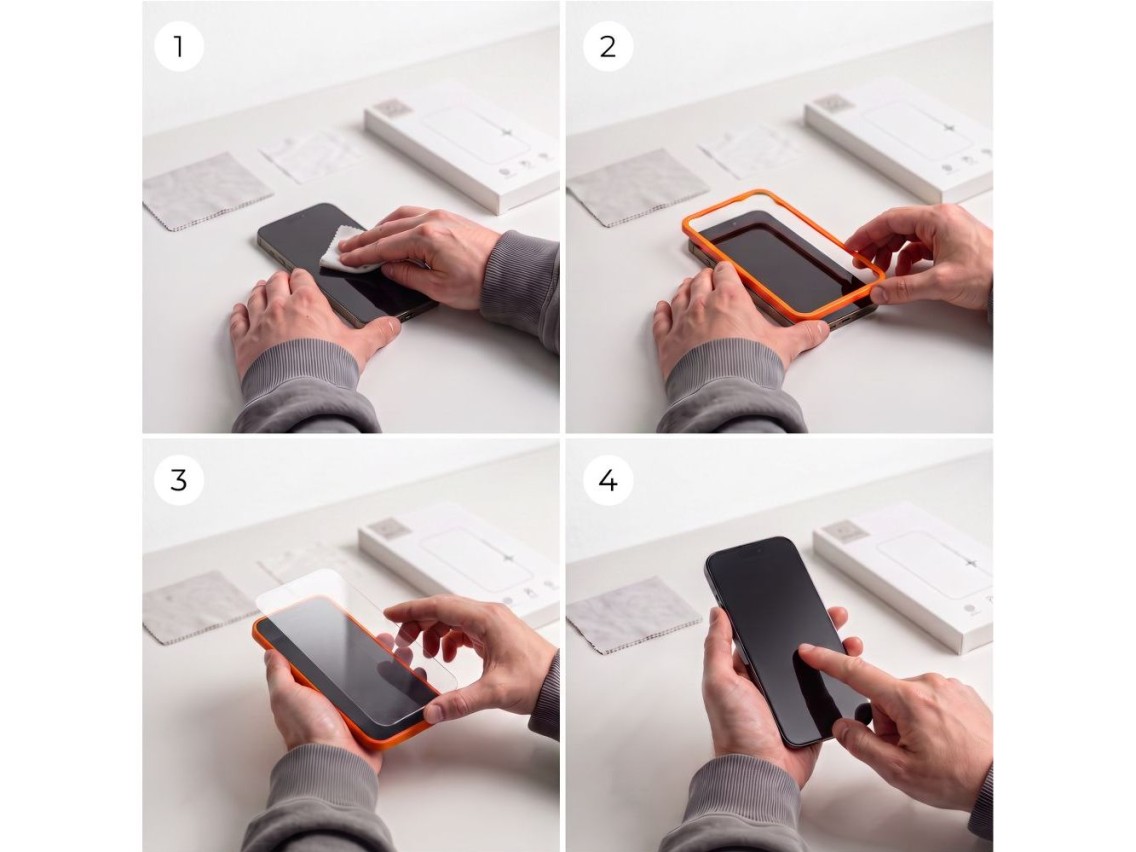 1

2

3

4