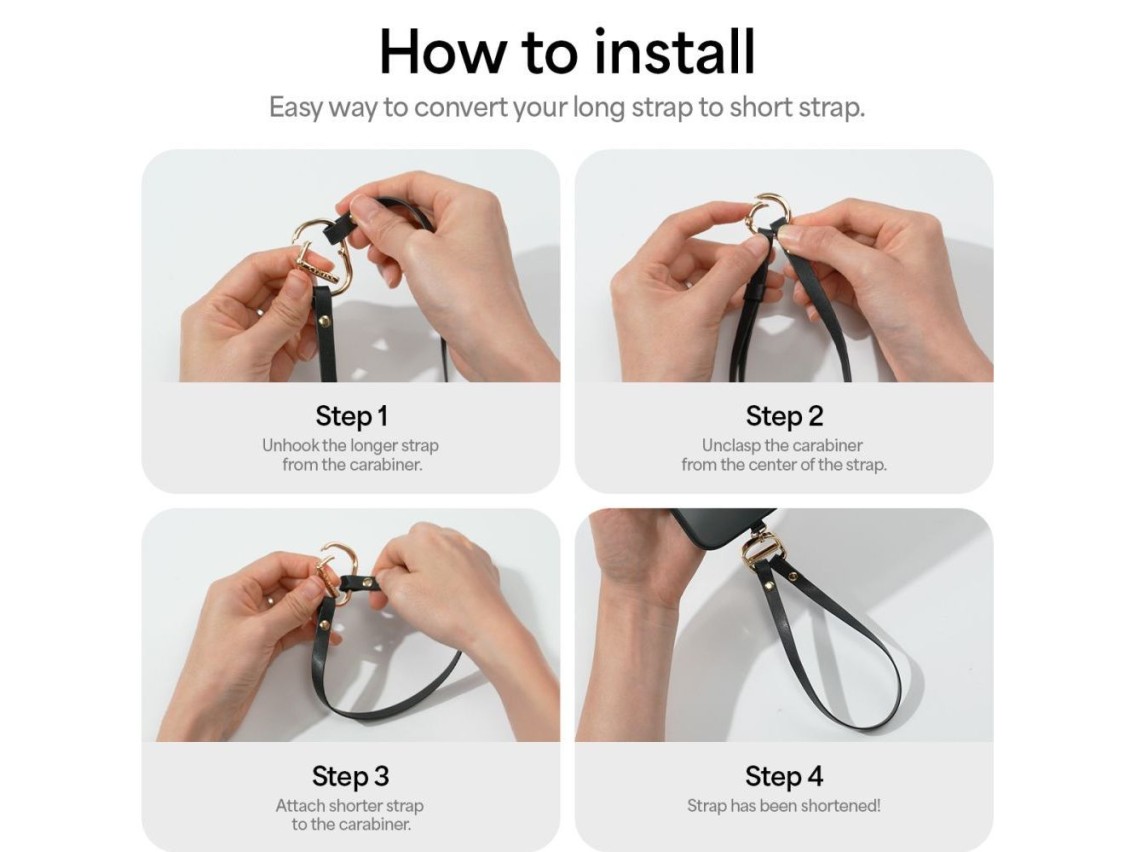 How to install

Easy way to convert your long strap to short strap.

Step 1
Unhook the longer strap from the carabiner.

Step 2
Unclasp the carabiner from the center of the strap.

Step 3
Attach shorter strap to the carabiner.

Step 4
Strap has been shortened!