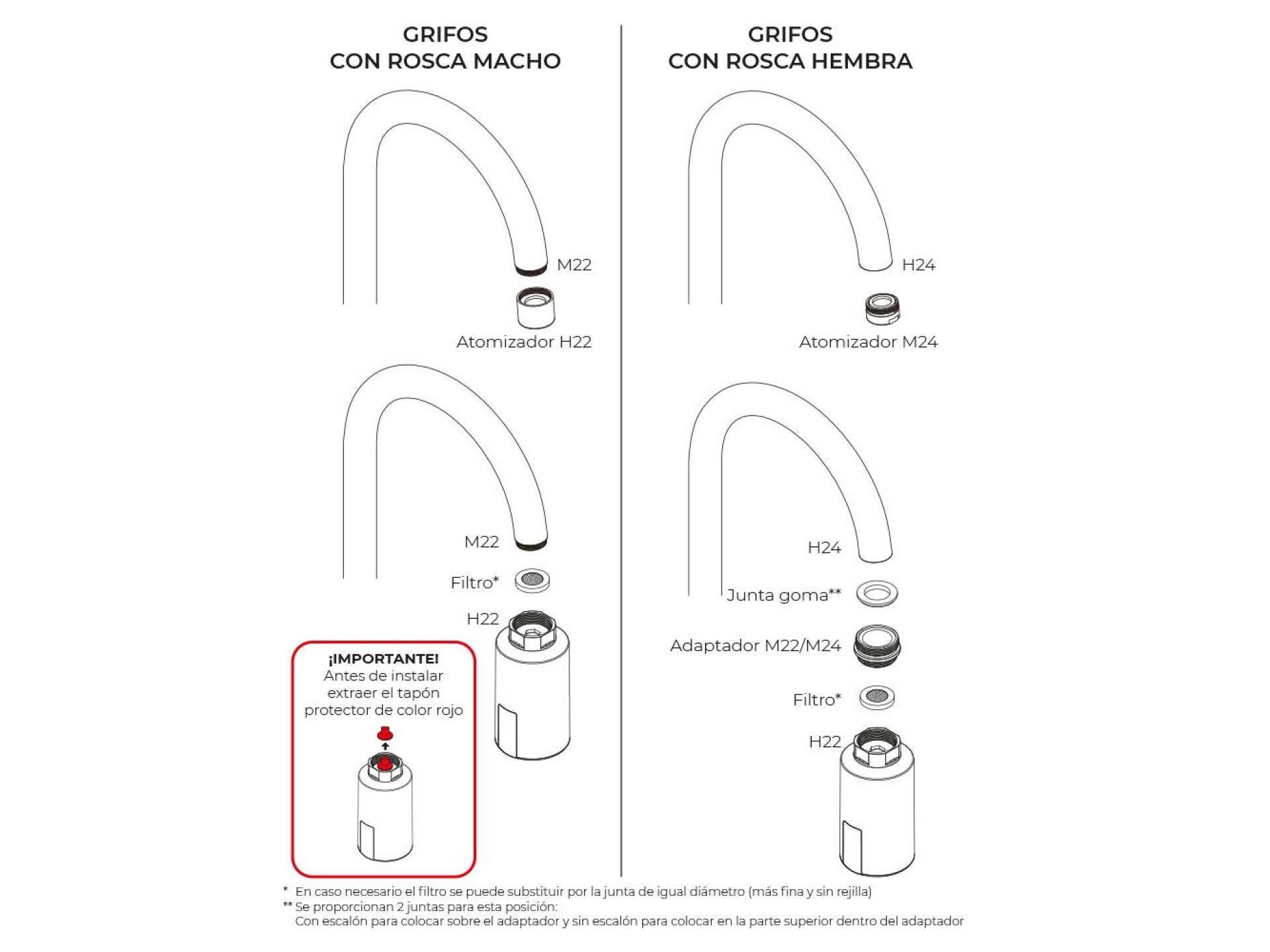 GRIFOS
CON ROSCA MACHO

M22

Atomizador H22

M22

Filtro*

H22

¡IMPORTANTE!
Antes de instalar extraer el tapón protector de color rojo

GRIFOS
CON ROSCA HEMBRA

H24

Atomizador M24

H24

Junta goma**

Adaptador M22/M24

Filtro*

H22

* En caso necesario el filtro se puede substituir por la junta de igual diámetro (más fina y sin rejilla)
** Se proporcionan 2 juntas para esta posición:
Con escalón para colocar sobre el adaptador y sin escalón para colocar en la parte superior dentro del adaptador